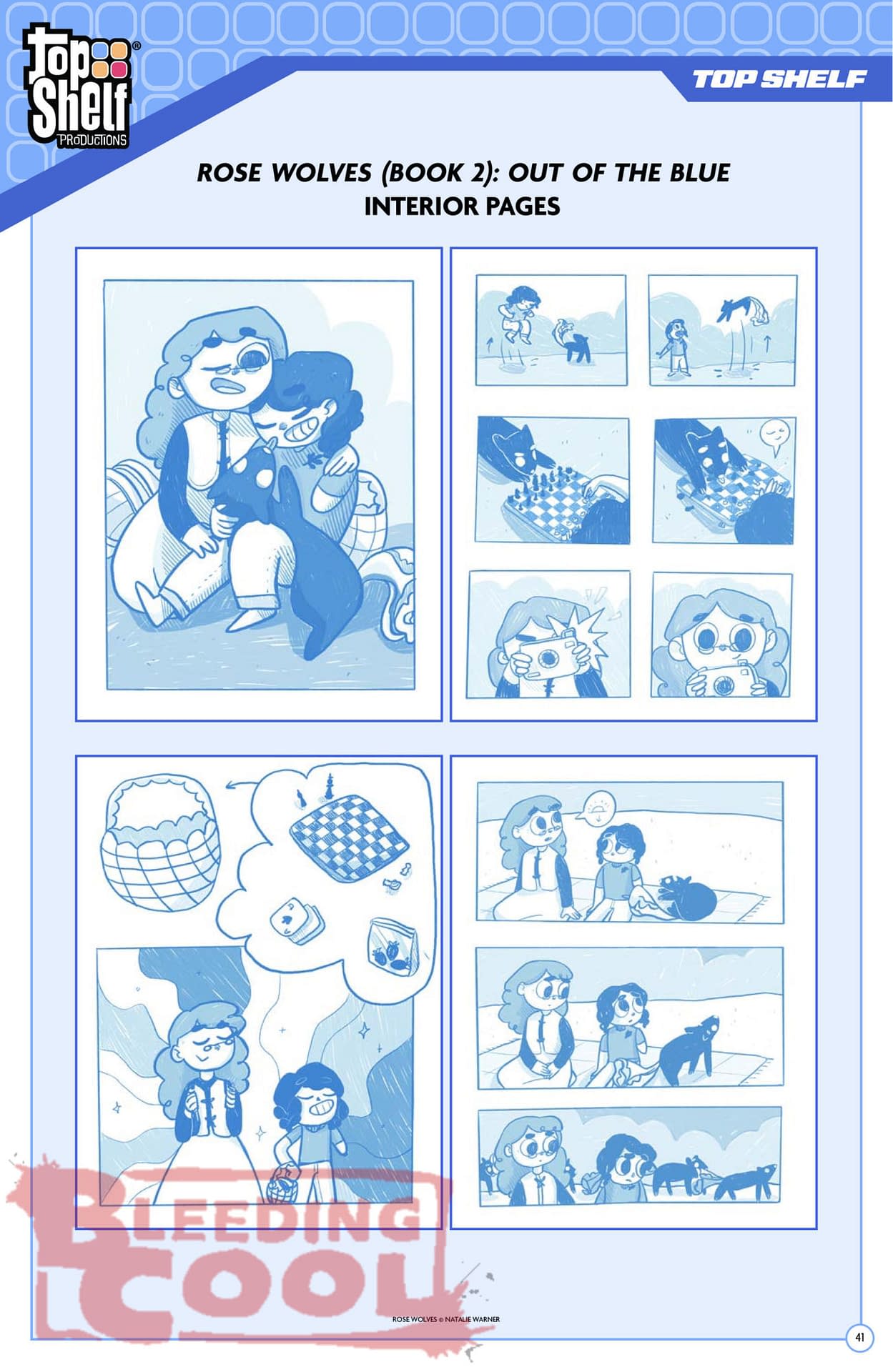 Top Shelf PRODUCTIONS

TOP SHELF

ROSE WOLVES (BOOK 2): OUT OF THE BLUE
INTERIOR PAGES

BLEEDING COOL

ROSE WOLVES © NATALIE WARNER

41