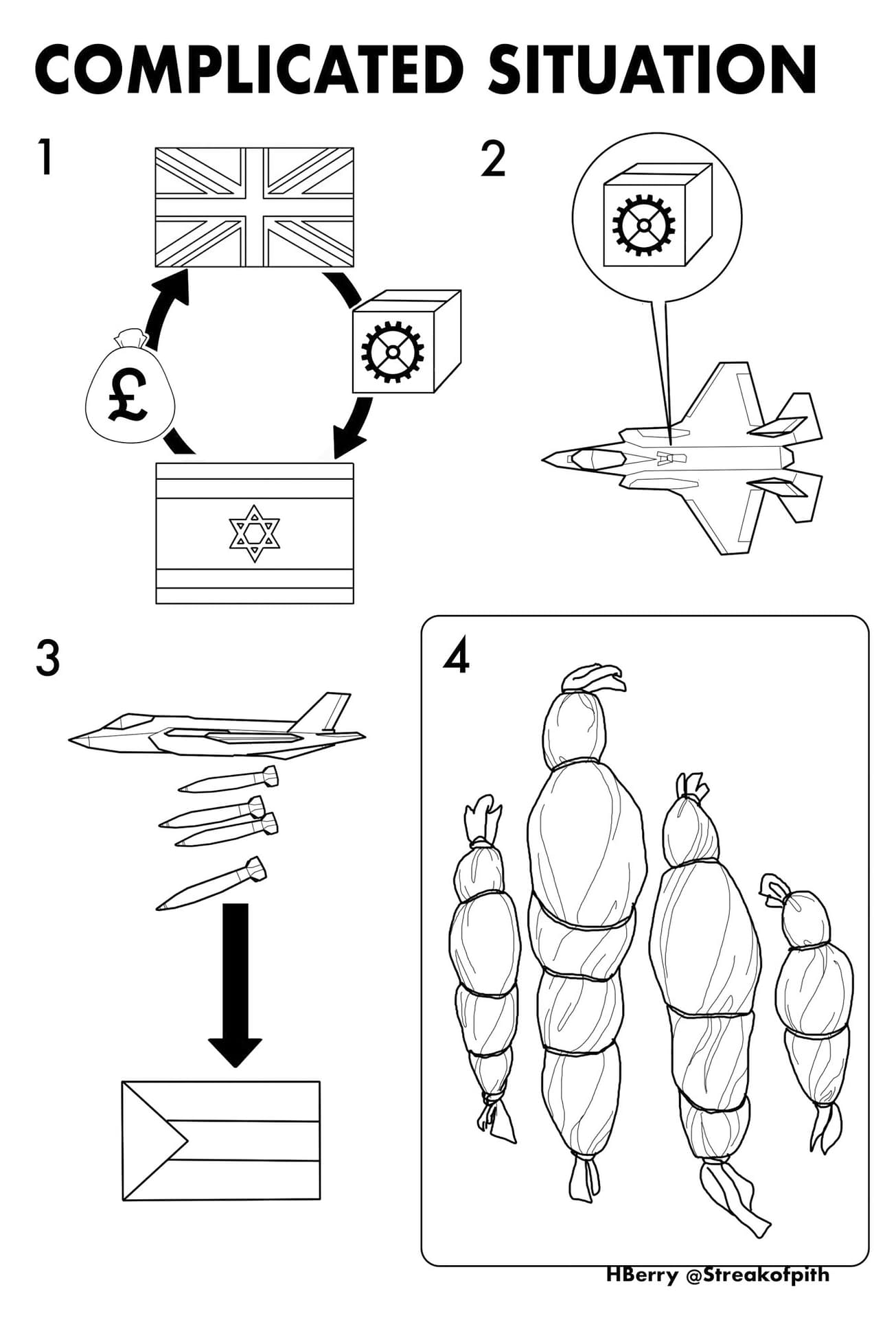 COMPLICATED SITUATION

1

£

2

3

4

HBerry @Streakofpith