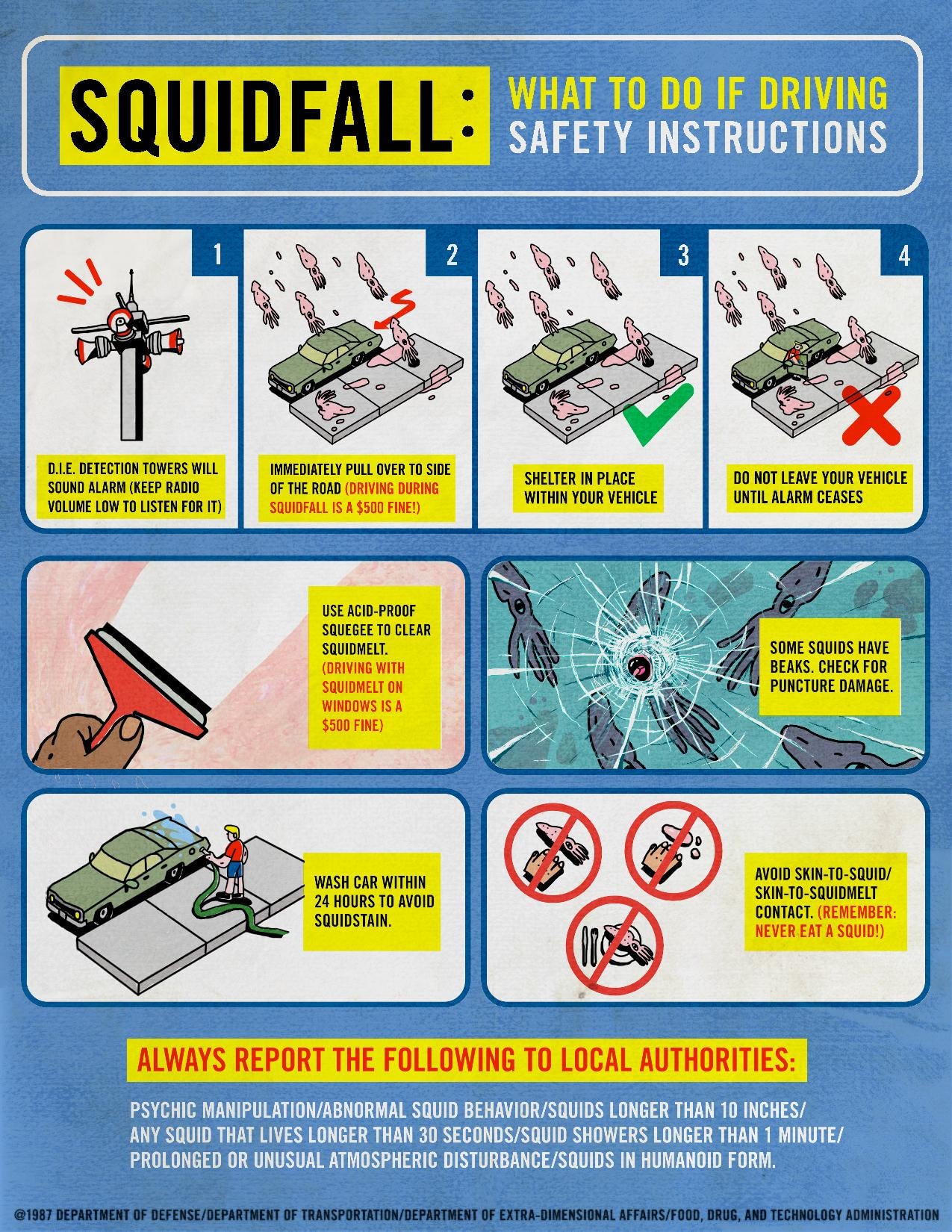 SQUIDFALL: WHAT TO DO IF DRIVING
SAFETY INSTRUCTIONS

1

D.I.E. DETECTION TOWERS WILL SOUND ALARM (KEEP RADIO VOLUME LOW TO LISTEN FOR IT)

2

IMMEDIATELY PULL OVER TO SIDE OF THE ROAD (DRIVING DURING SQUIDFALL IS A $500 FINE!)

3

SHELTER IN PLACE WITHIN YOUR VEHICLE

4

DO NOT LEAVE YOUR VEHICLE UNTIL ALARM CEASES

USE ACID-PROOF SQUEGEE TO CLEAR SQUIDMELT. (DRIVING WITH SQUIDMELT ON WINDOWS IS A $500 FINE)

SOME SQUIDS HAVE BEAKS. CHECK FOR PUNCTURE DAMAGE.

WASH CAR WITHIN 24 HOURS TO AVOID SQUIDSTAIN.

AVOID SKIN-TO-SQUID/ SKIN-TO-SQUIDMELT CONTACT. (REMEMBER: NEVER EAT A SQUID!)

ALWAYS REPORT THE FOLLOWING TO LOCAL AUTHORITIES:

PSYCHIC MANIPULATION/ABNORMAL SQUID BEHAVIOR/SQUIDS LONGER THAN 10 INCHES/ ANY SQUID THAT LIVES LONGER THAN 30 SECONDS/SQUID SHOWERS LONGER THAN 1 MINUTE/ PROLONGED OR UNUSUAL ATMOSPHERIC DISTURBANCE/SQUIDS IN HUMANOID FORM.

@1987 DEPARTMENT OF DEFENSE/DEPARTMENT OF TRANSPORTATION/DEPARTMENT OF EXTRA-DIMENSIONAL AFFAIRS/FOOD, DRUG, AND TECHNOLOGY ADMINISTRATION